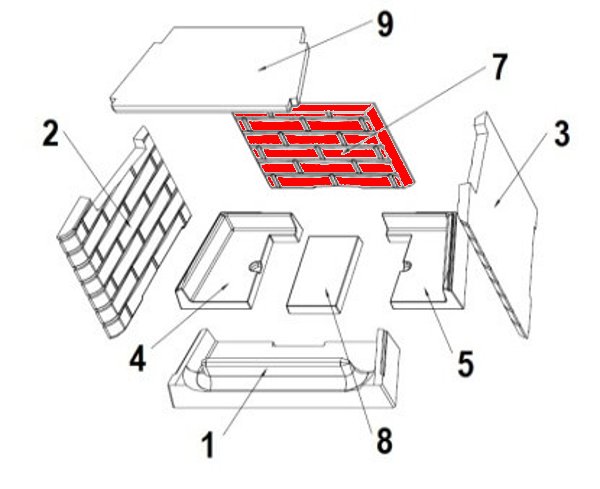 9
7
2
3
4
5
1
8