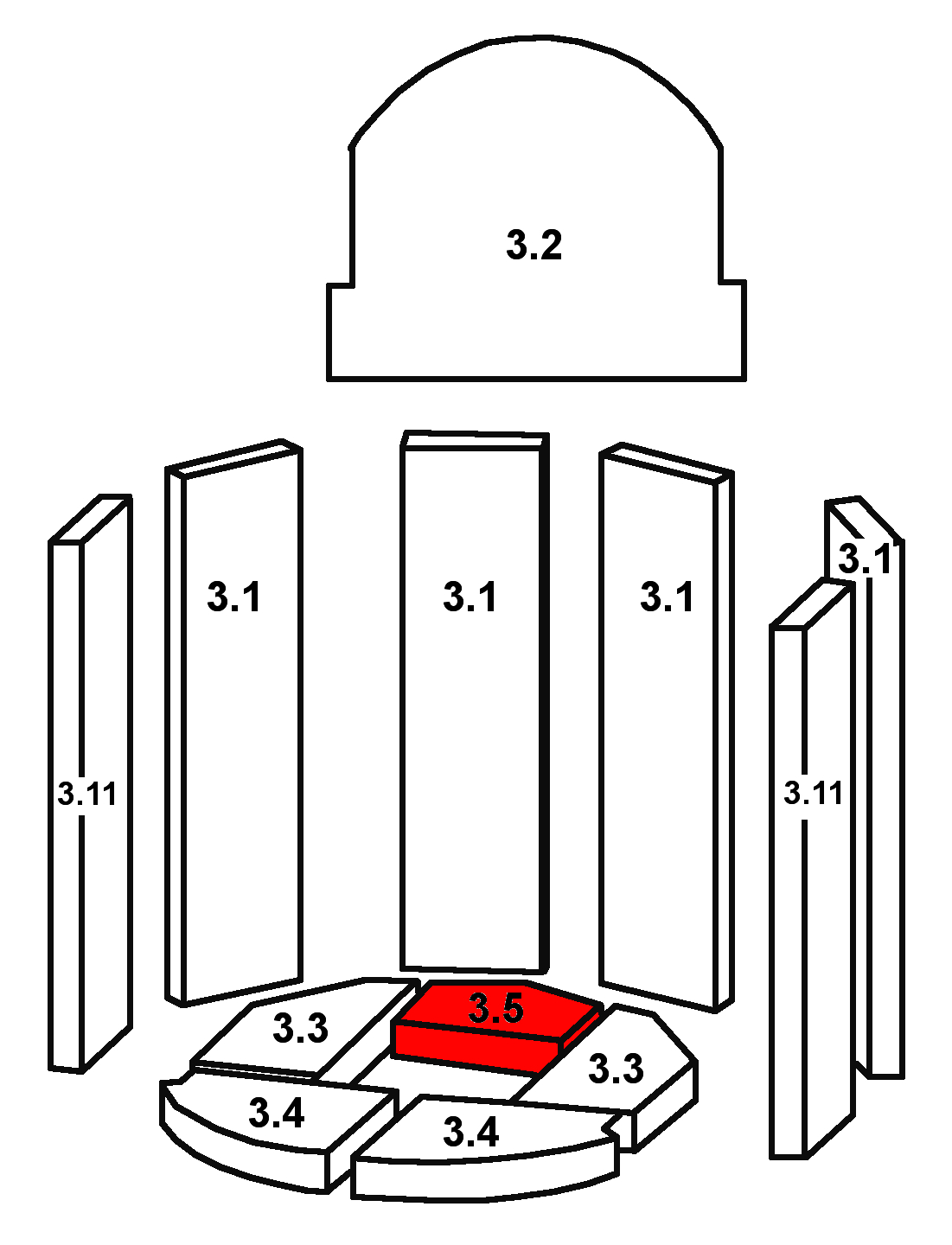 3.2

3.11

3.1

3.1

3.1

3.1

3.11

3.3

3.5

3.3

3.4

3.4