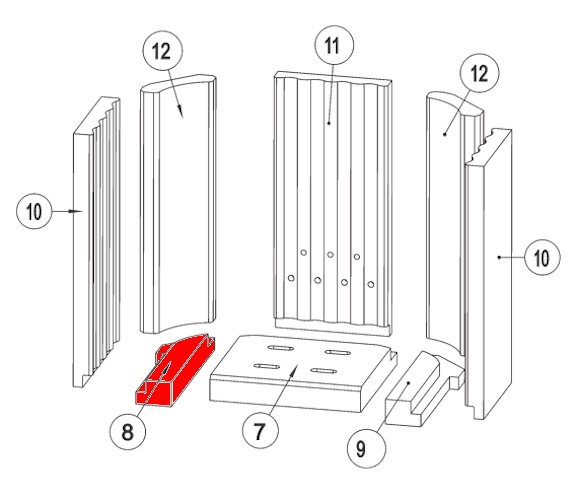 12
11
12
10
10
8
7
9