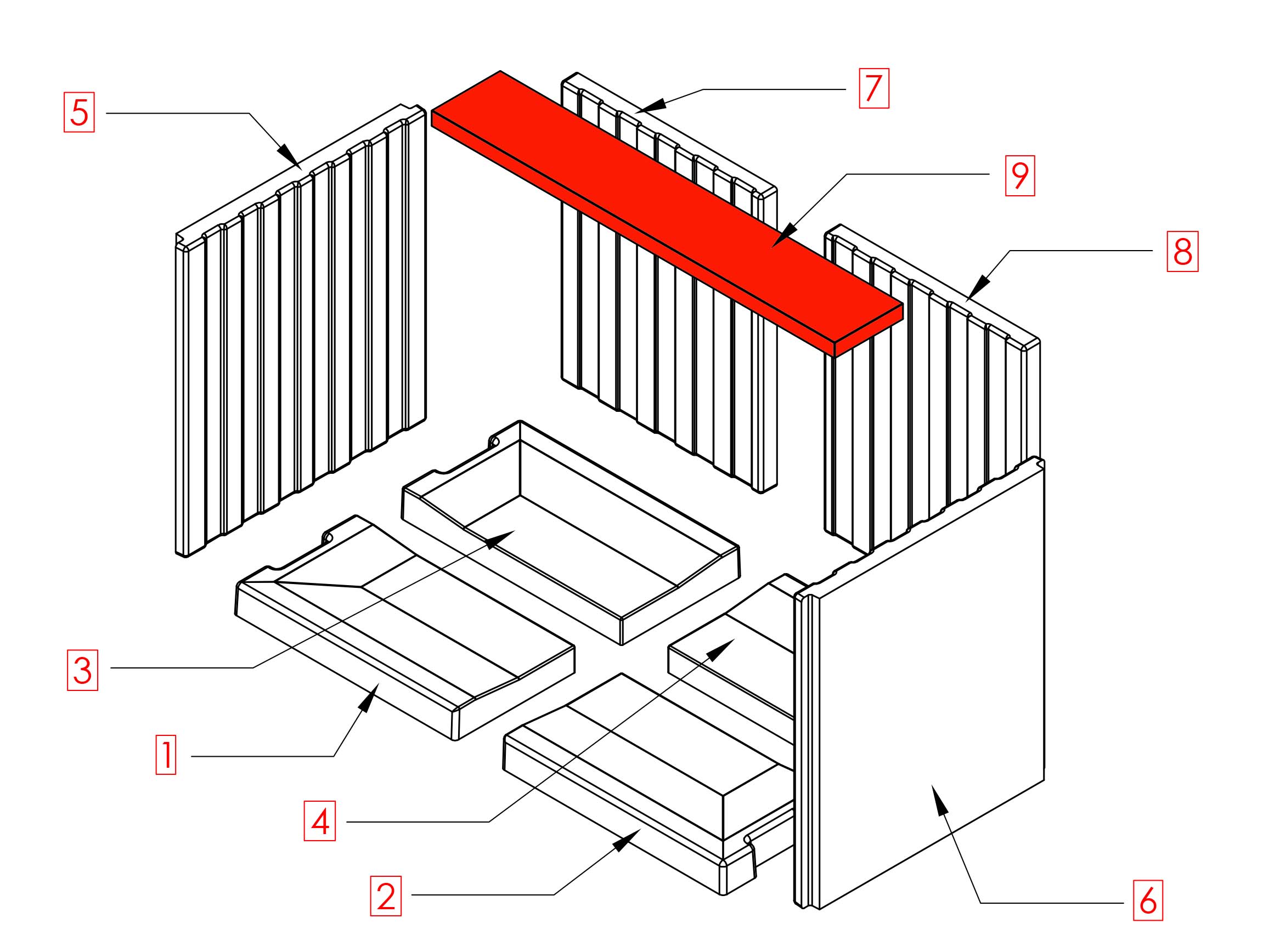 5
7
9
8
3
1
4
2
6