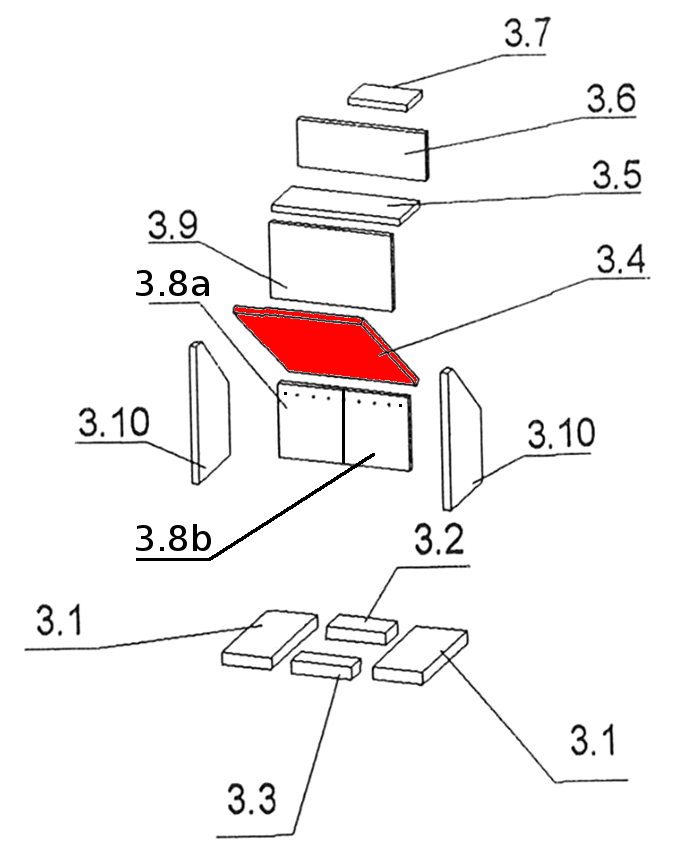 3.7
3.6
3.5
3.9
3.4
3.8a
3.10
3.10
3.8b
3.2
3.1
3.1
3.3