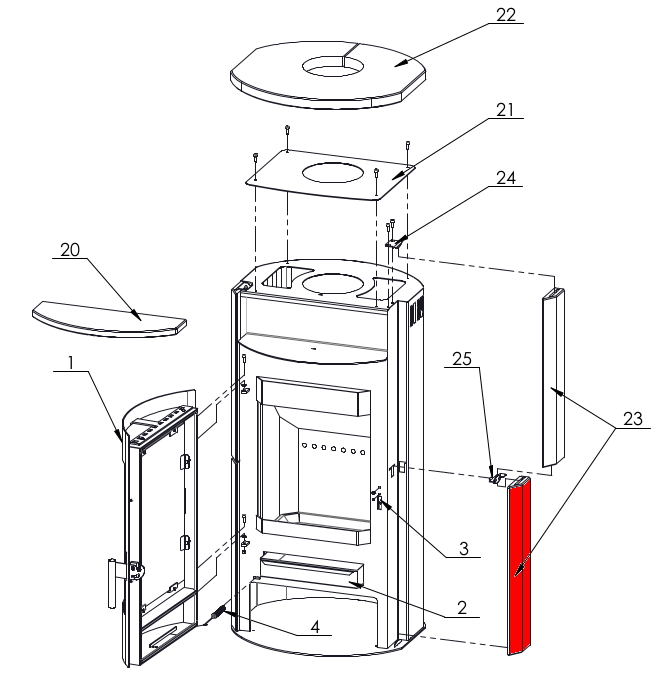 22
21
24
20
1
25
23
3
2
4