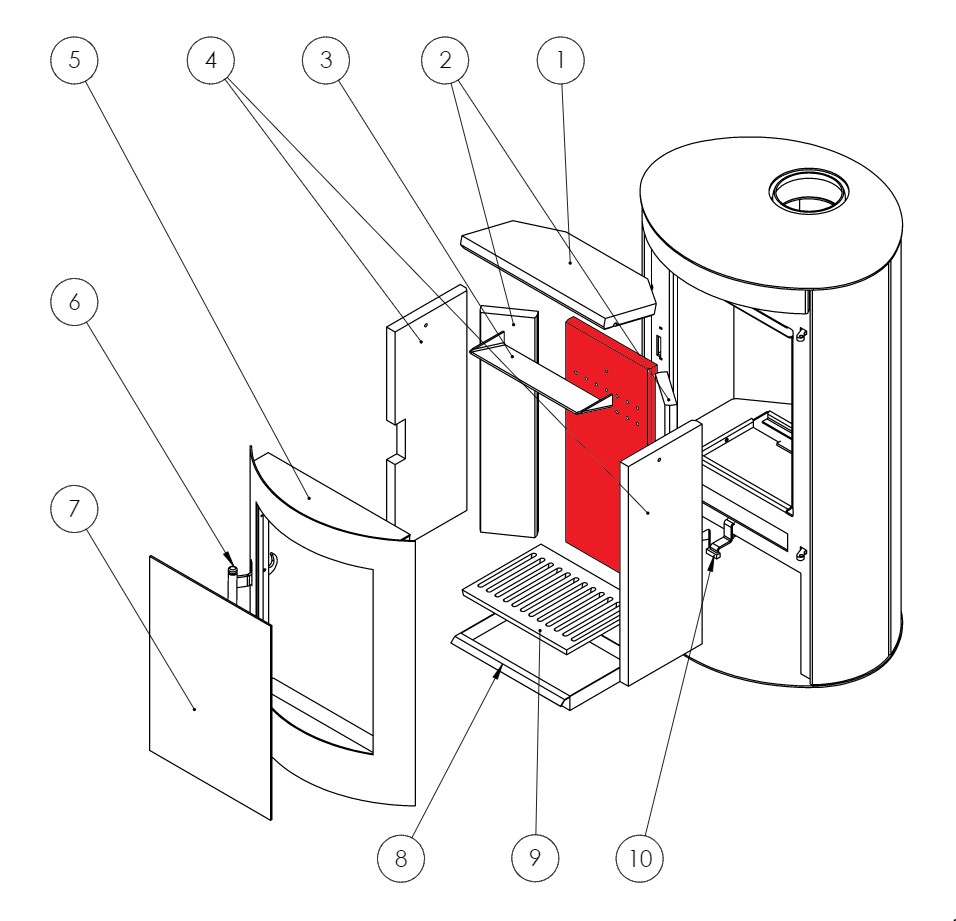 5
4
3
2
1
6
7
8
9
10