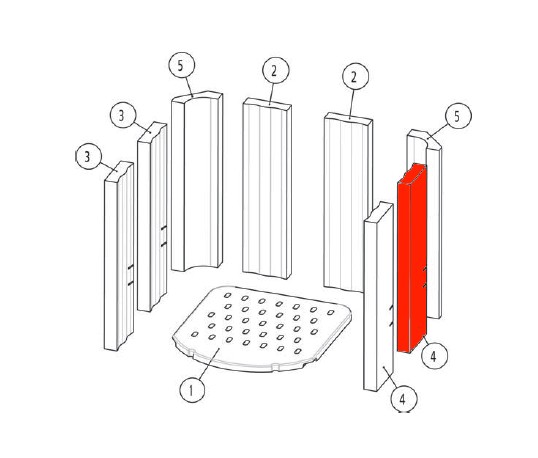 5
2
2
3
5
3
4
1
4