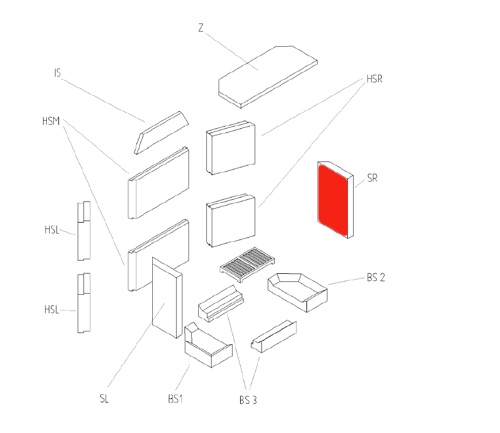 Z
IS
HSR
HSM
SR
HSL
BS 2
HSL
SL
BS1
BS 3