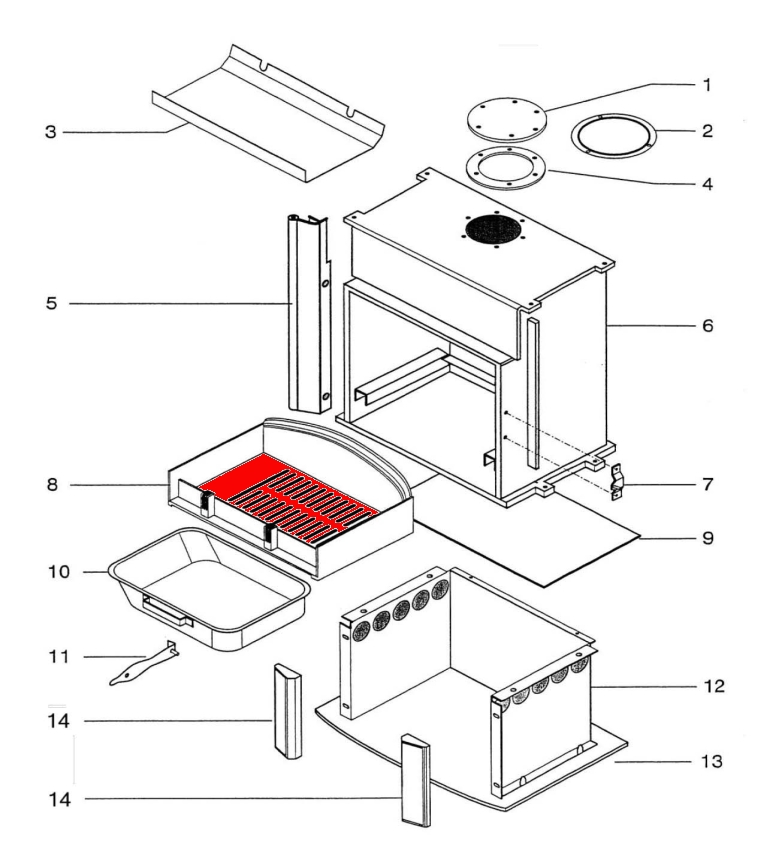 1
3
2
4
5
6
8
7
9
10
11
12
14
13
14