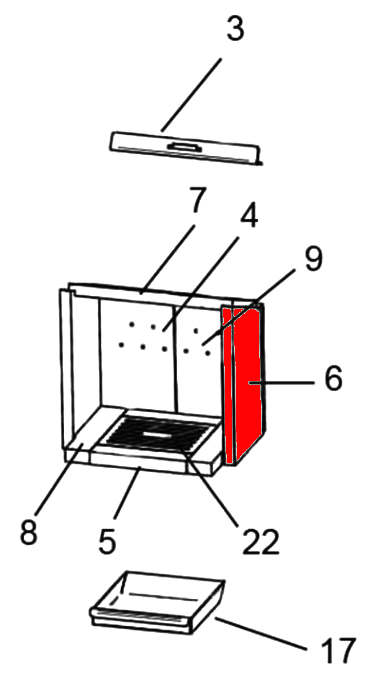 3

7
4
9

6

8
5
22

17