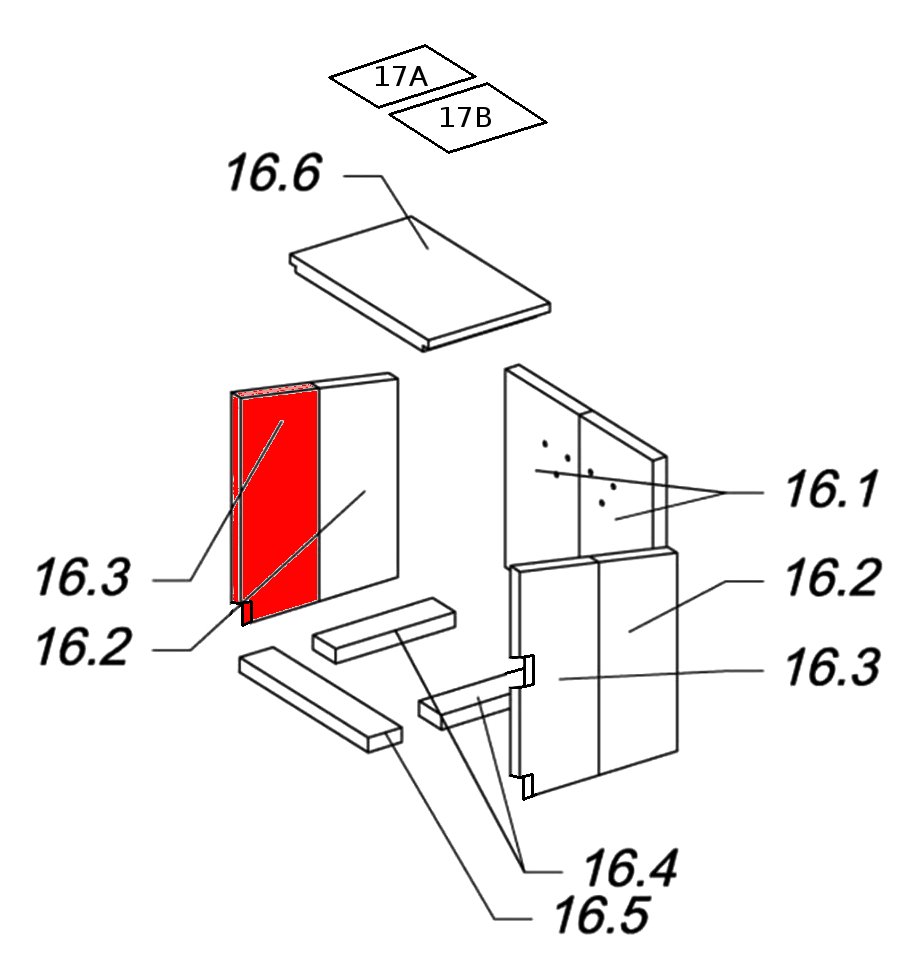 17A
17B
16.6
16.1
16.3
16.2
16.2
16.3
16.4
16.5