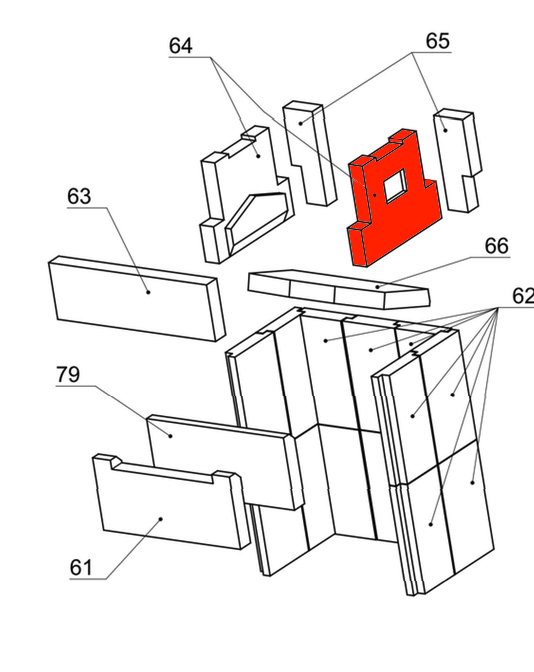 64
65
63
66
62
79
61