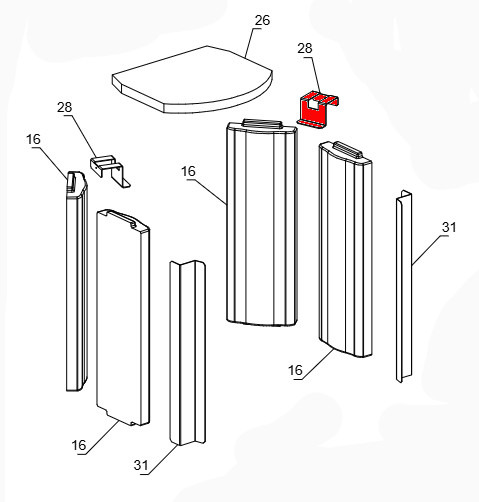 26
28
28
16
16
31
16
16
31