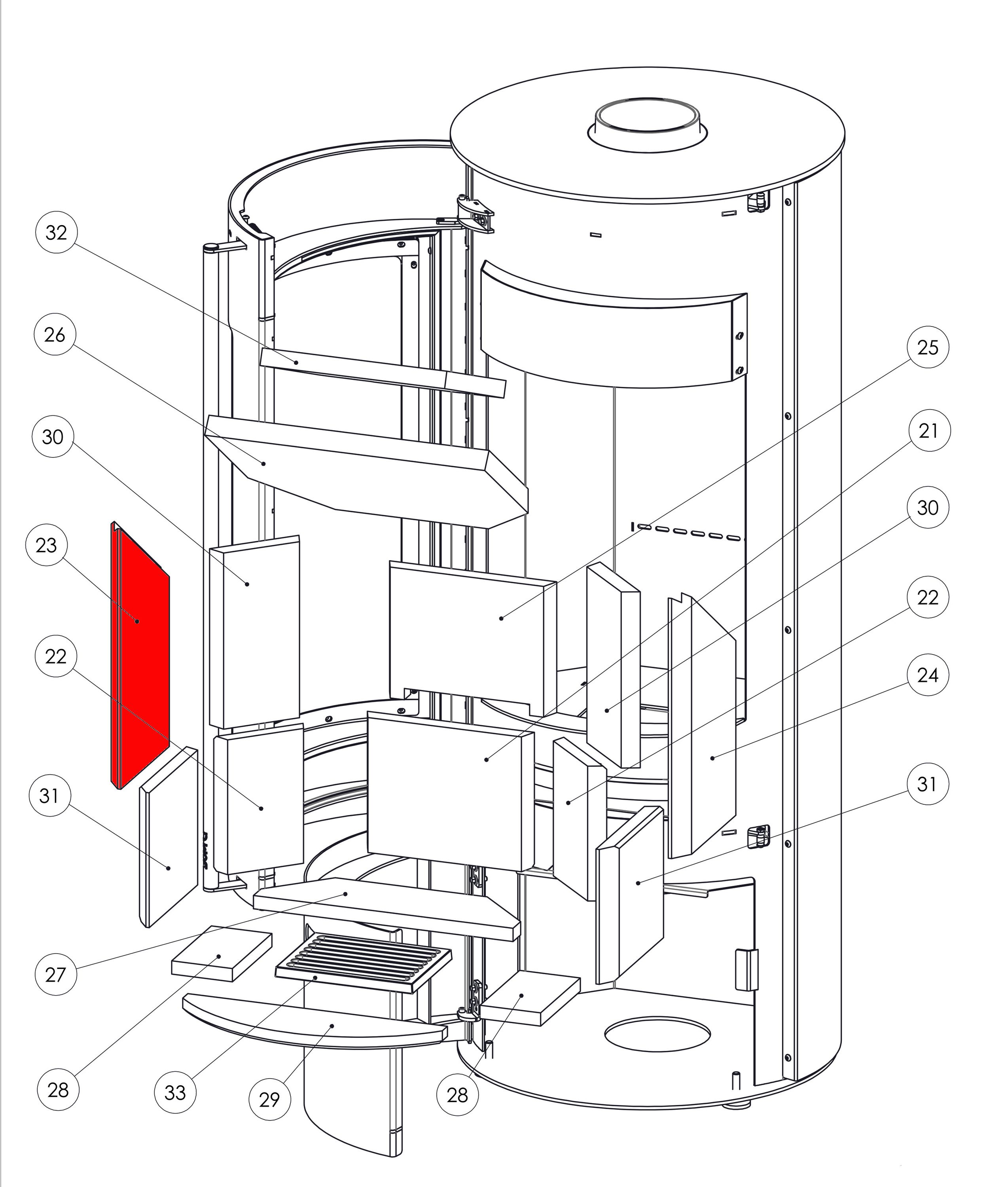 32
26
30
23
22
31
27
28
33
29
28
25
21
30
22
24
31