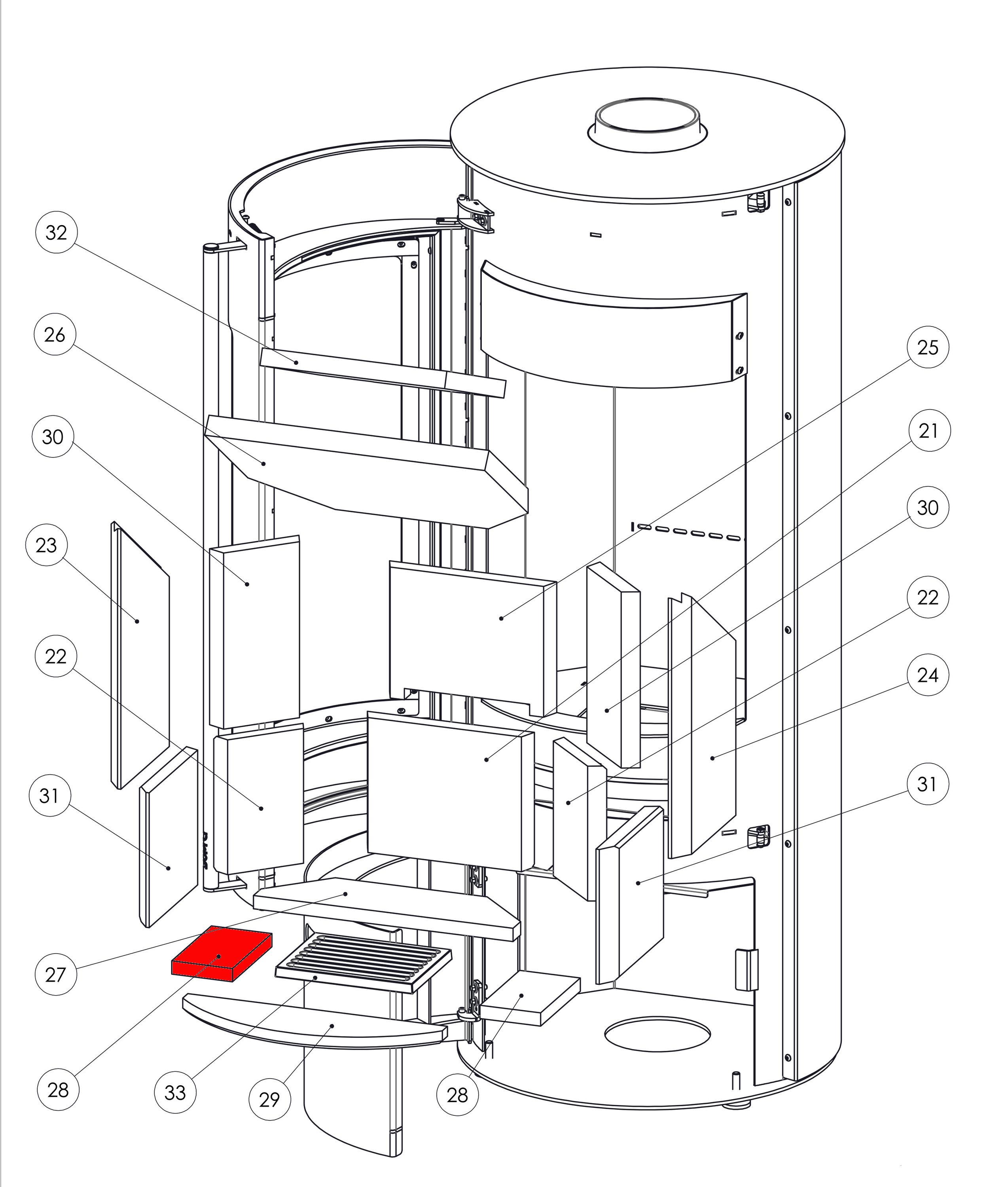 32
26
30
23
22
31
27
28
33
29
28
25
21
30
22
24
31