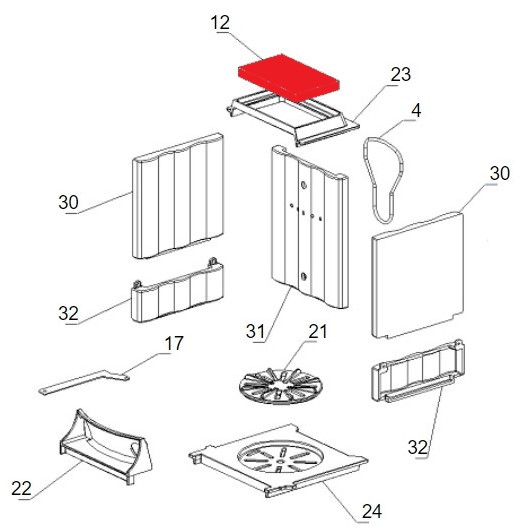 12
23
4
30
30
32
31
21
17
32
22
24