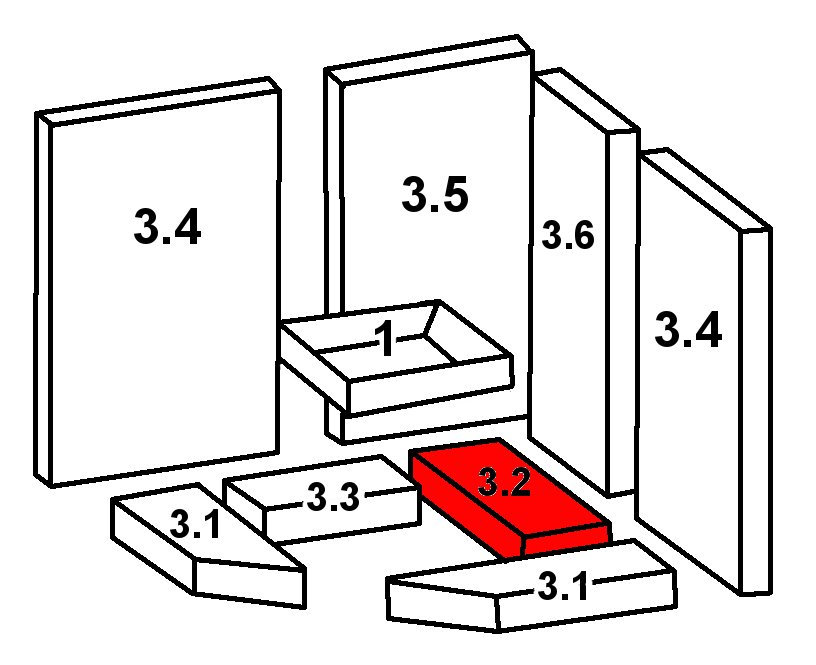 3.4

3.5

3.6

3.4

1

3.3

3.2

3.1

3.1