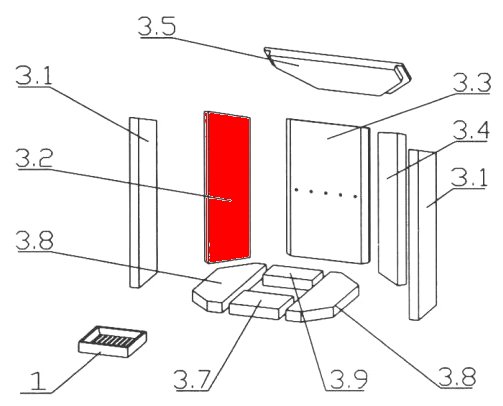 3.5
3.1
3.3
3.4
3.2
3.1
3.8
1
3.7
3.9
3.8