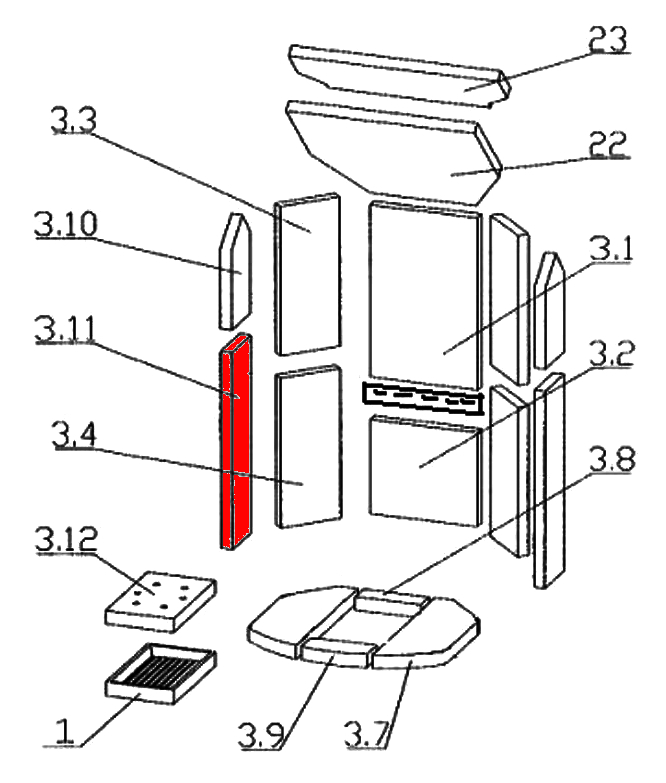 23
3.3
22
3.10
3.1
3.11
3.2
3.4
3.8
3.12
1
3.9
3.7