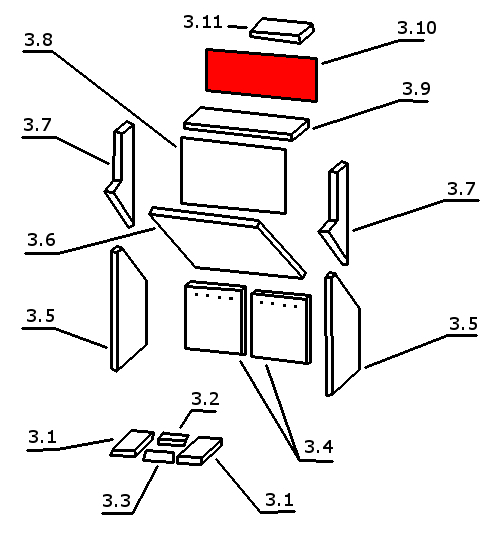 3.11
3.10
3.8
3.9
3.7
3.7
3.6
3.5
3.5
3.2
3.1
3.4
3.3
3.1