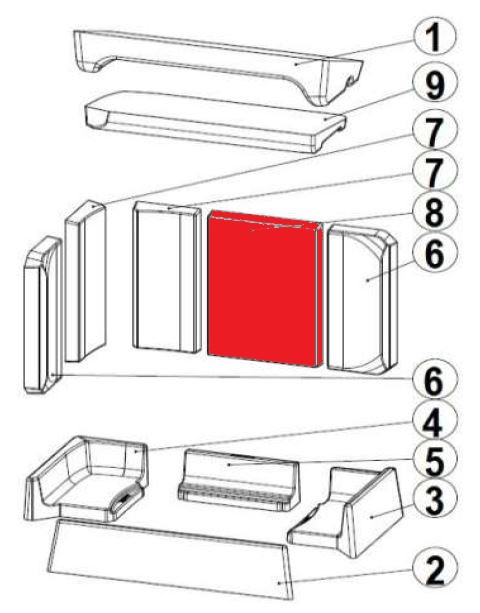 1
9
7
7
8
6
6
4
5
3
2