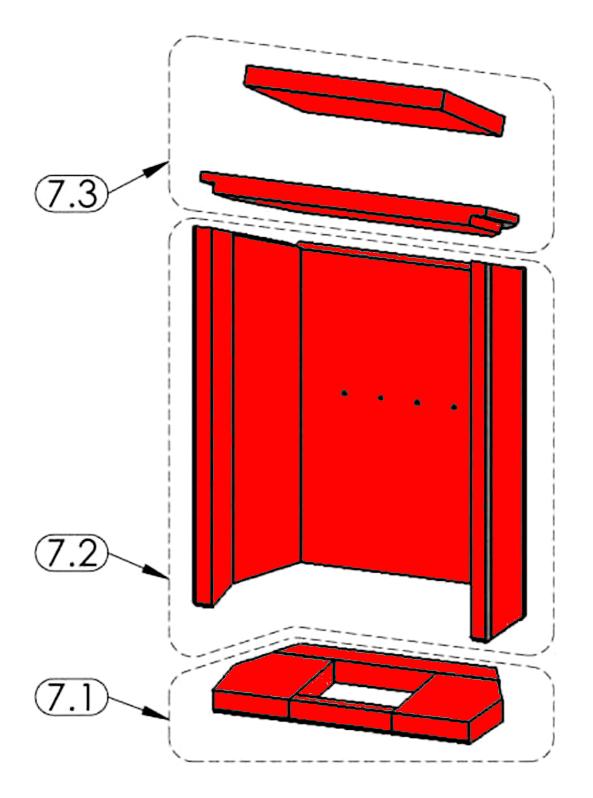 7.3

7.2

7.1