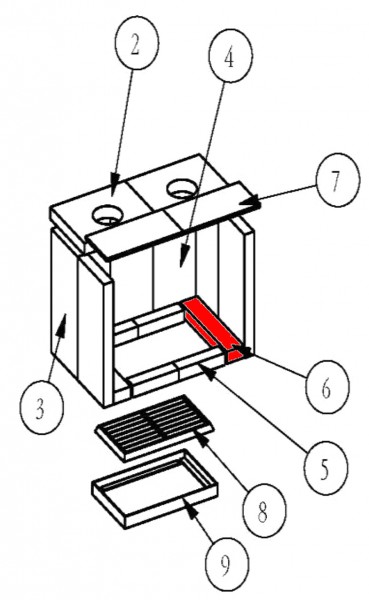 2
4
7
3
6
5
8
9