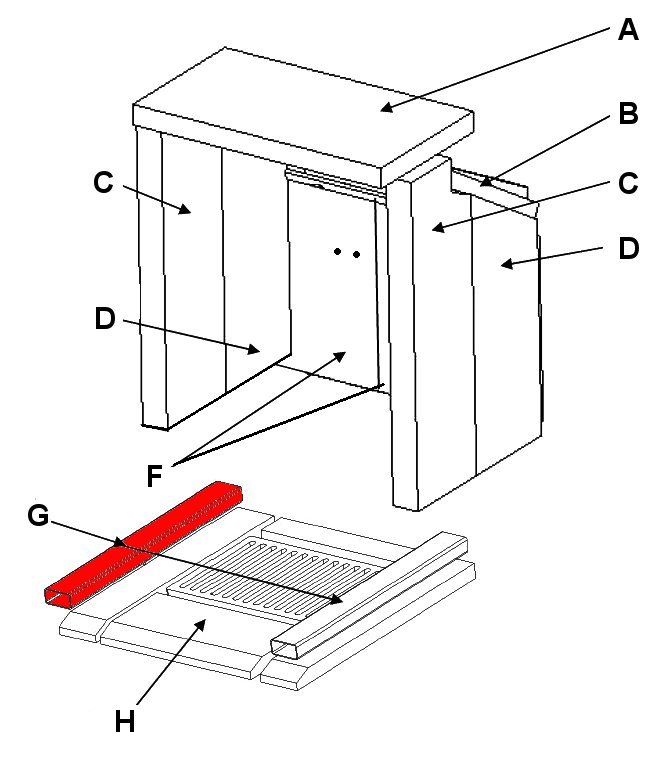 A
B
C
C
D
D
F
G
H