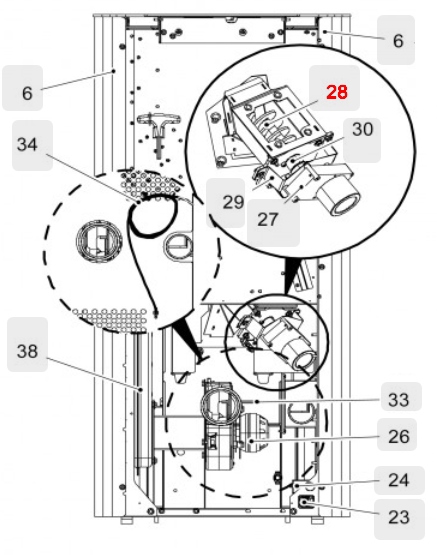 6
6
28
30
34
29
27
38
33
26
24
23