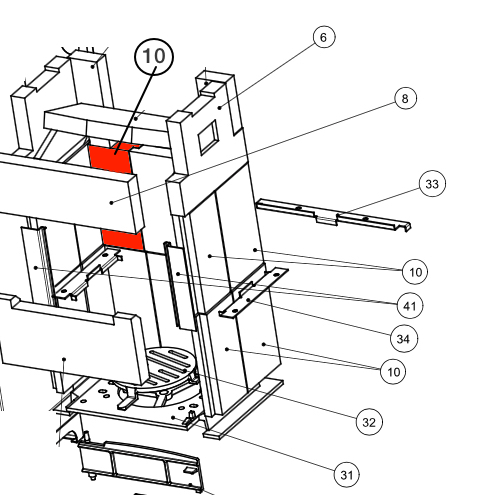 10
6
8
33
10
41
34
10
32
31