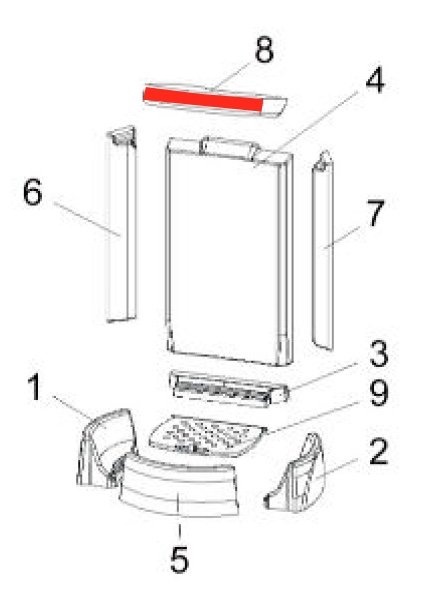 8
4
6
7
3
1
9
2
5