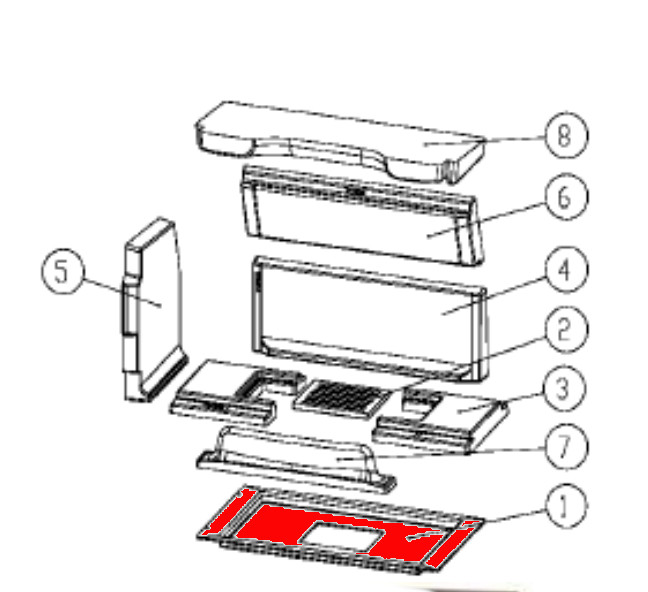 8
6
5
4
2
3
7
1