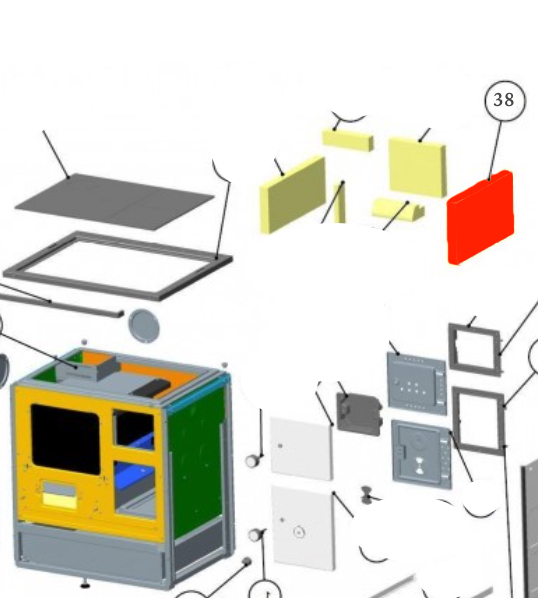 38