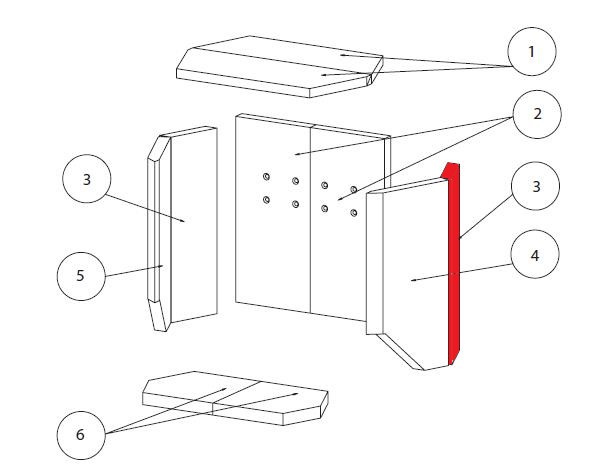 1
2
3
3
4
5
6