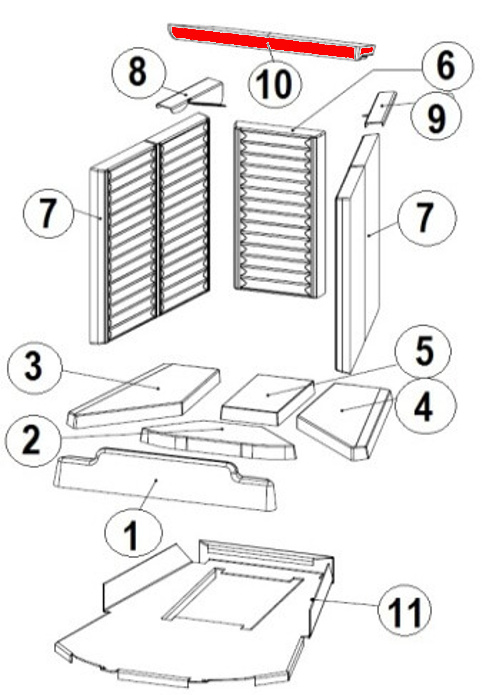 10
8
6
9
7
7
3
5
4
2
1
11