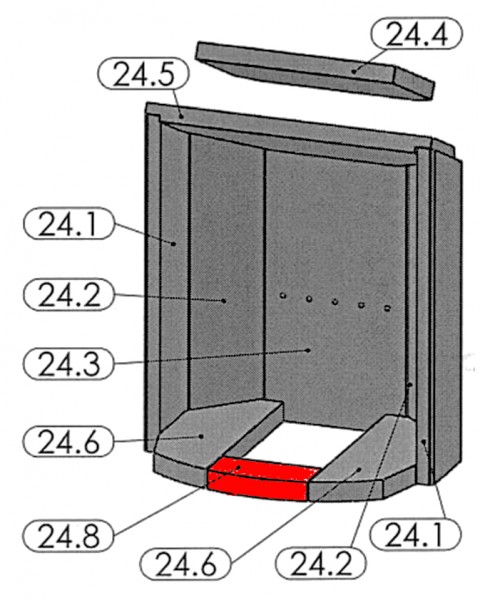 24.4
24.5
24.1
24.2
24.3
24.6
24.8
24.6
24.2
24.1