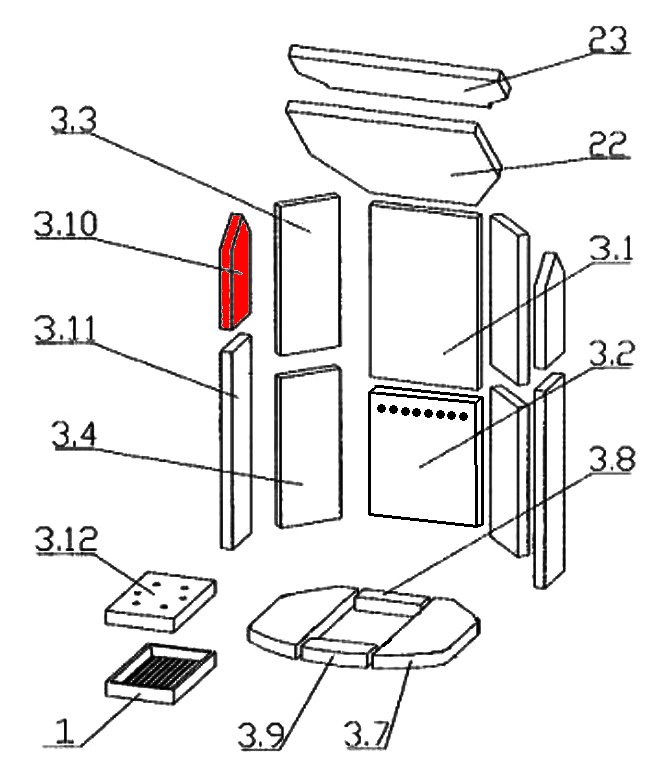 23
3.3
22
3.10
3.1
3.11
3.2
3.4
3.8
3.12
1
3.9
3.7