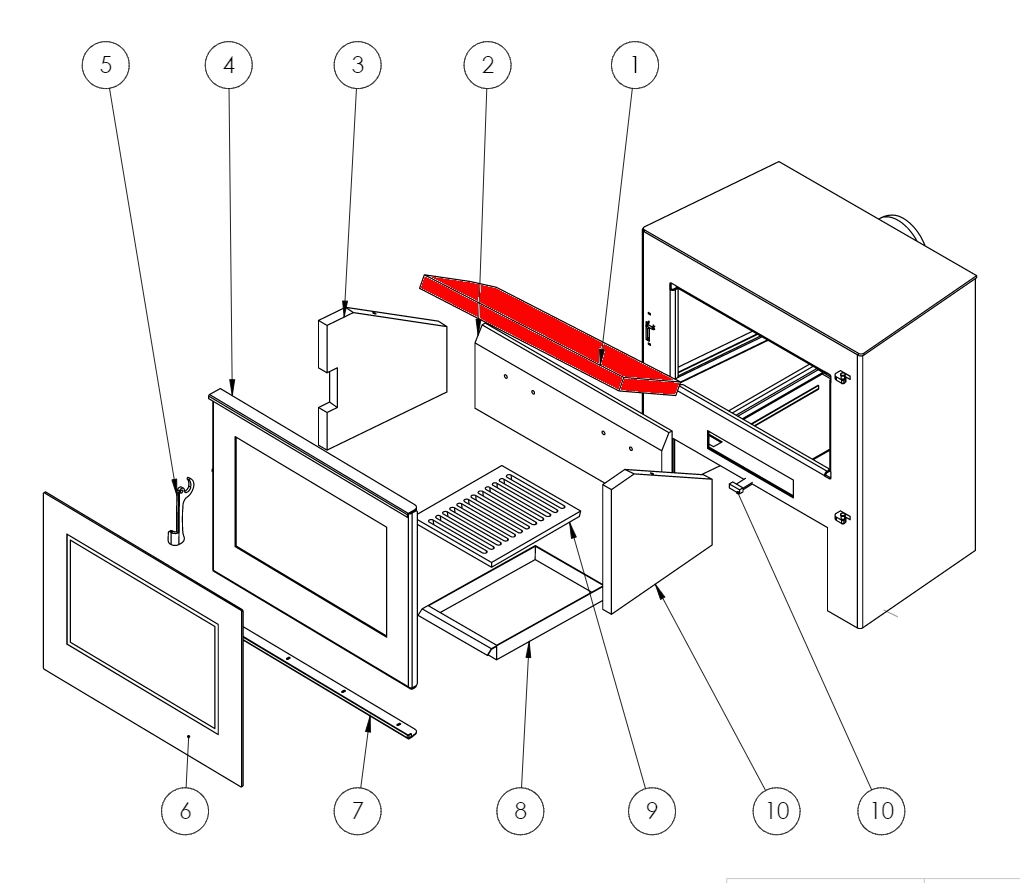 5
4
3
2
1
6
7
8
9
10
10