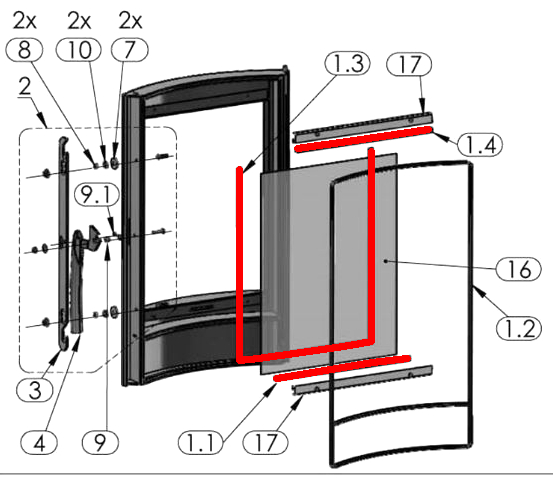 2x 2x 2x
8 10 7
2
1.3
17
1.4
9.1
16
1.2
3
4
9
1.1
17