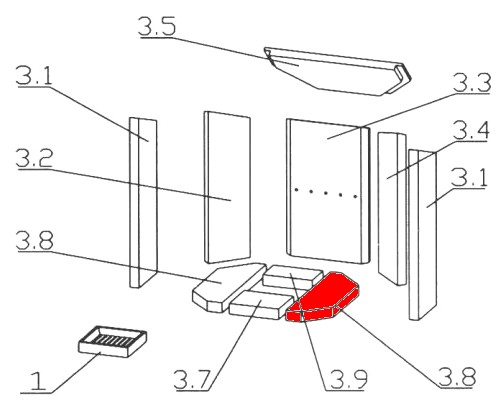 3.5
3.1
3.3
3.4
3.2
3.1
3.8
1
3.7
3.9
3.8