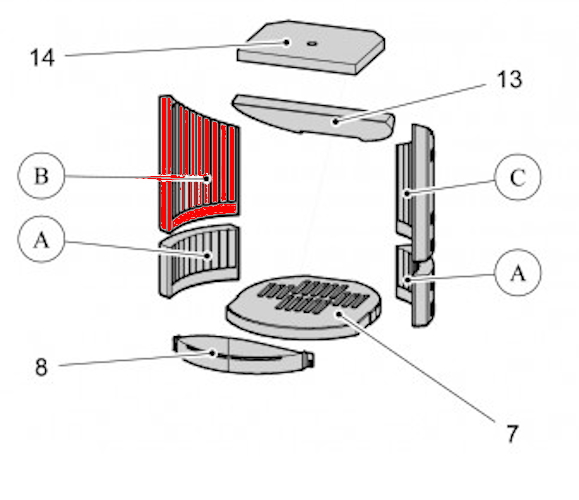 14
13
B
C
A
A
8
7