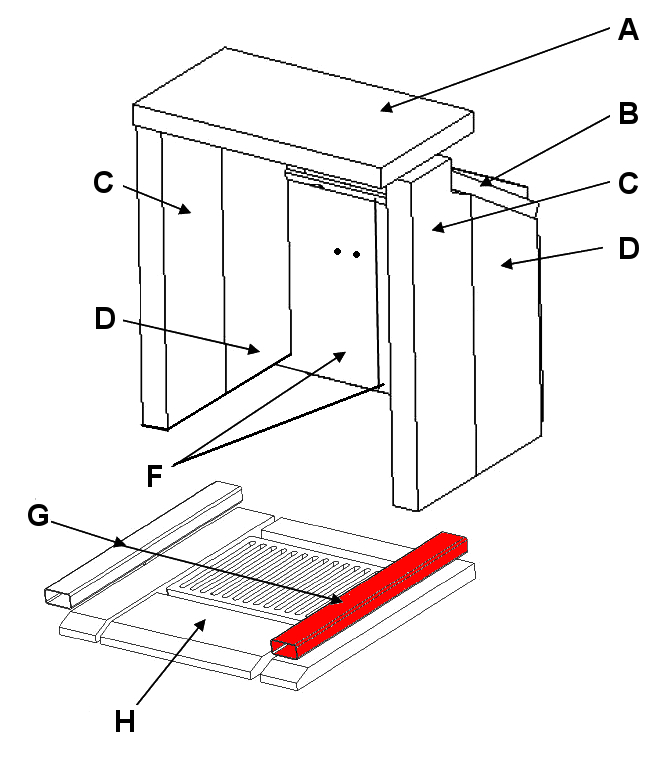 A
B
C
C
D
D
F
G
H