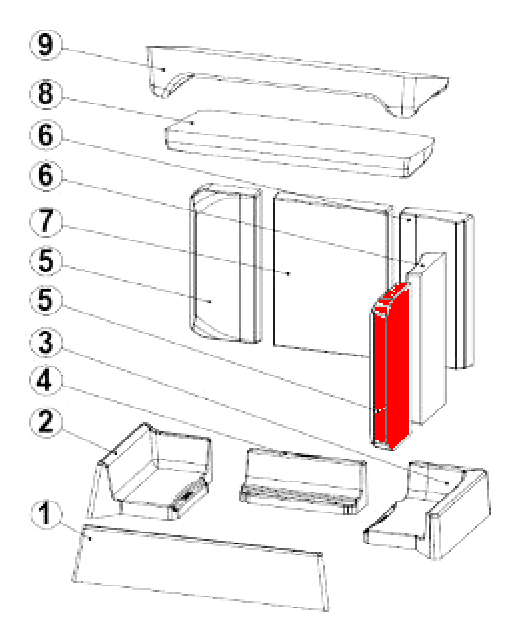 9
8
6
6
7
5
5
3
4
2
1