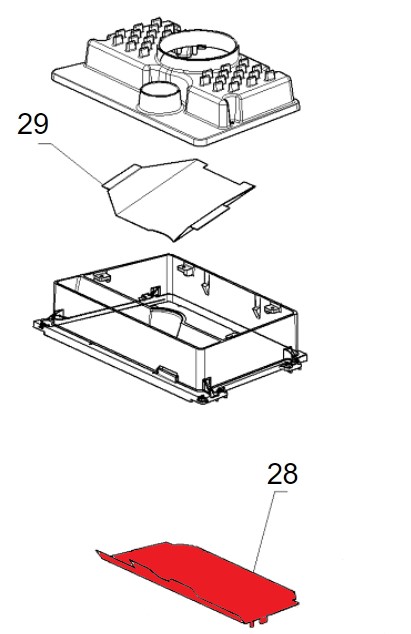 29

28