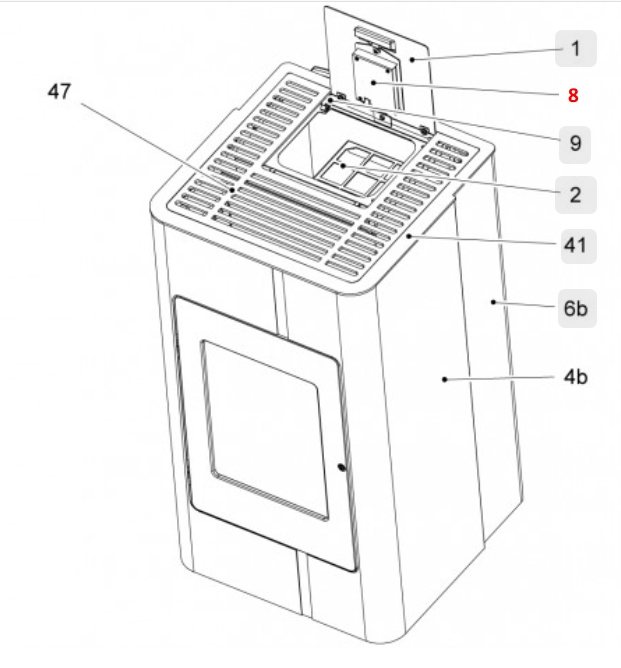 47
1
8
9
2
41
6b
4b