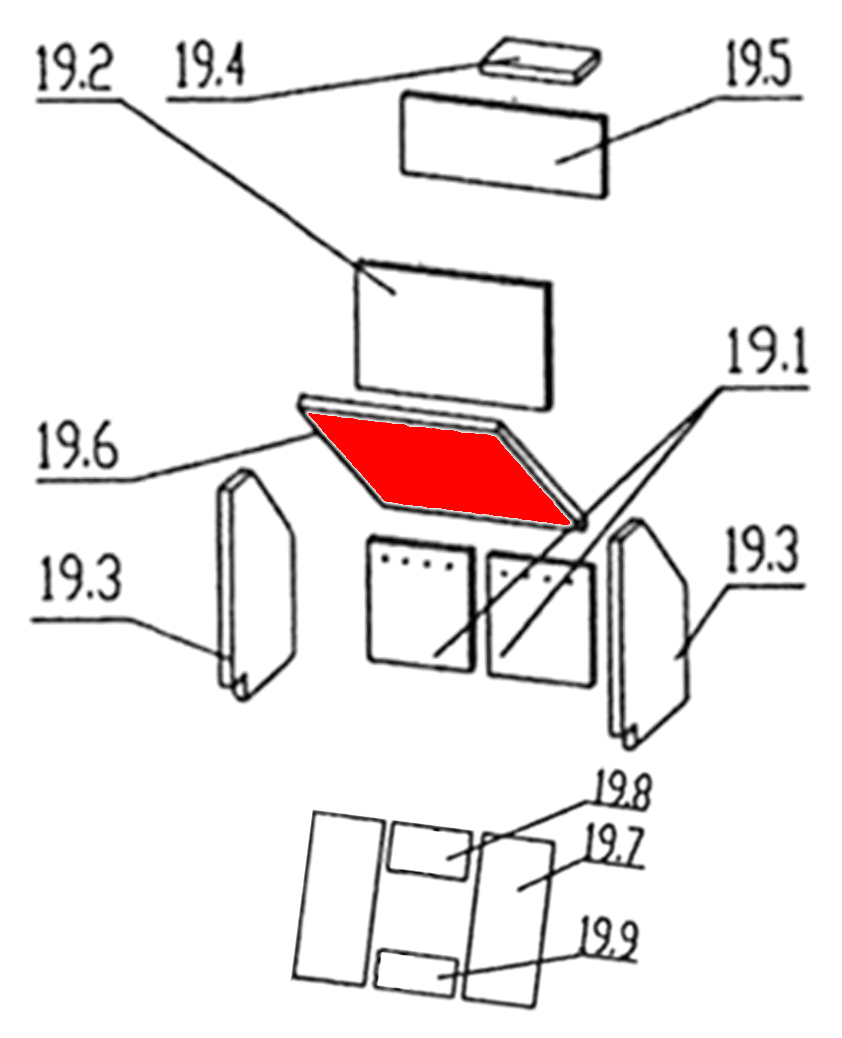 19.2
19.4
19.5
19.1
19.6
19.3
19.3
19.8
19.7
19.9