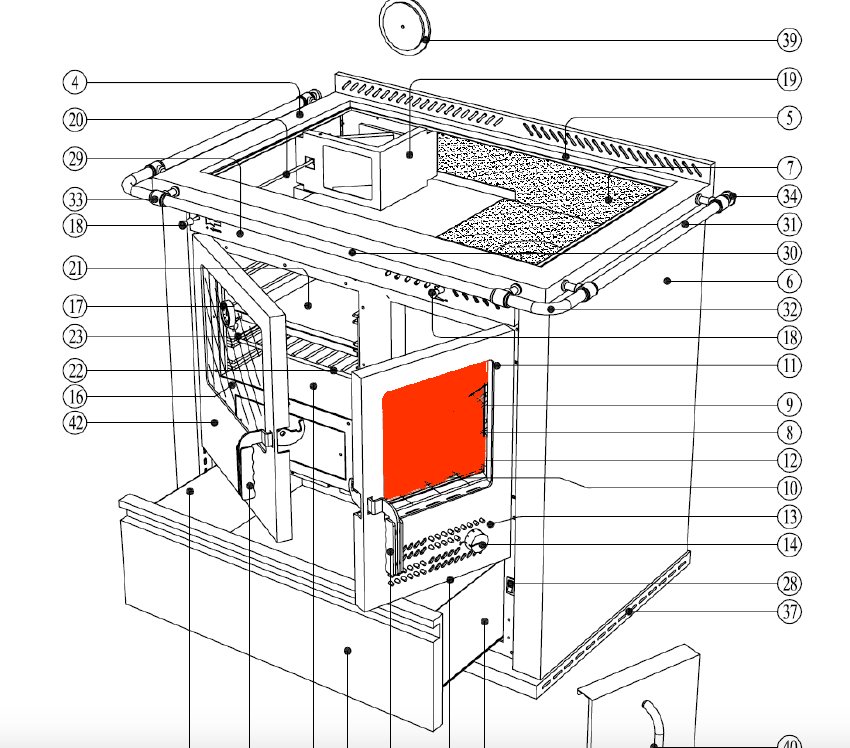 39
4
19
20
5
29
7
33
34
18
31
30
21
6
17
32
23
18
22
11
16
9
42
8
12
10
13
14
28
37
40