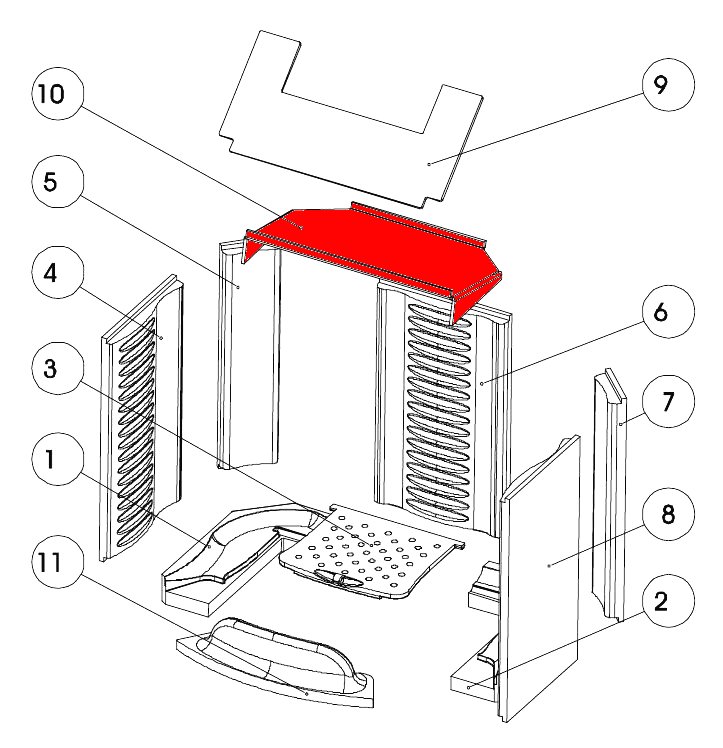 10
9
5
4
6
3
7
1
8
11
2