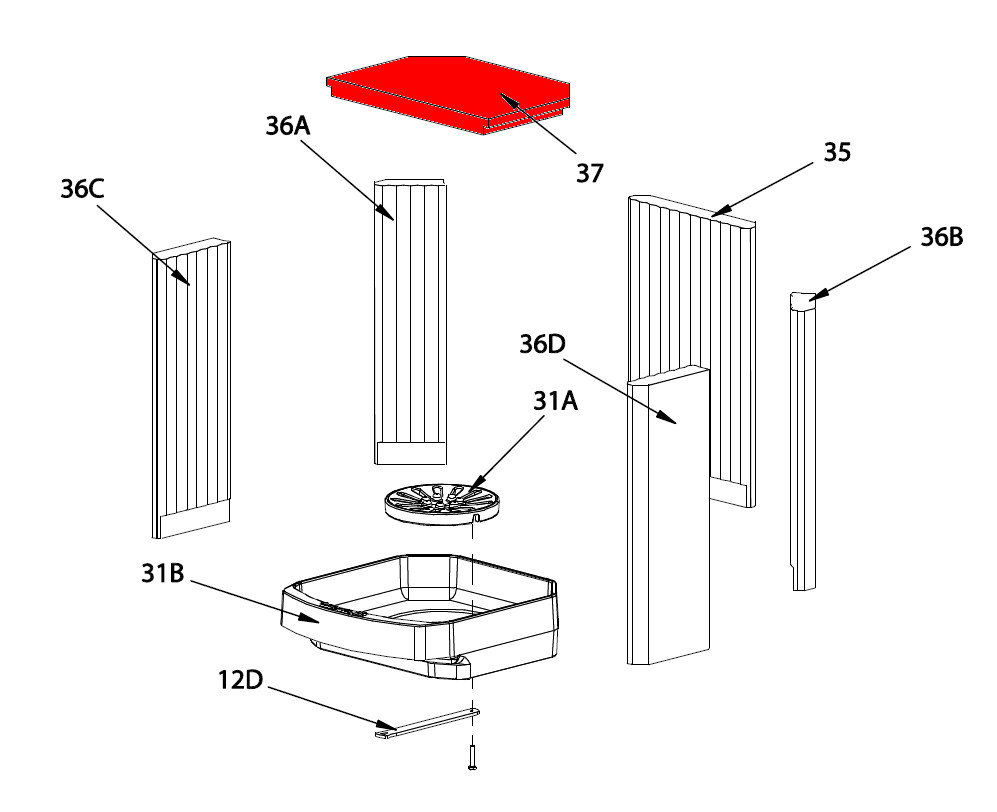 36A

37

35

36C

36B

36D

31A

31B

12D