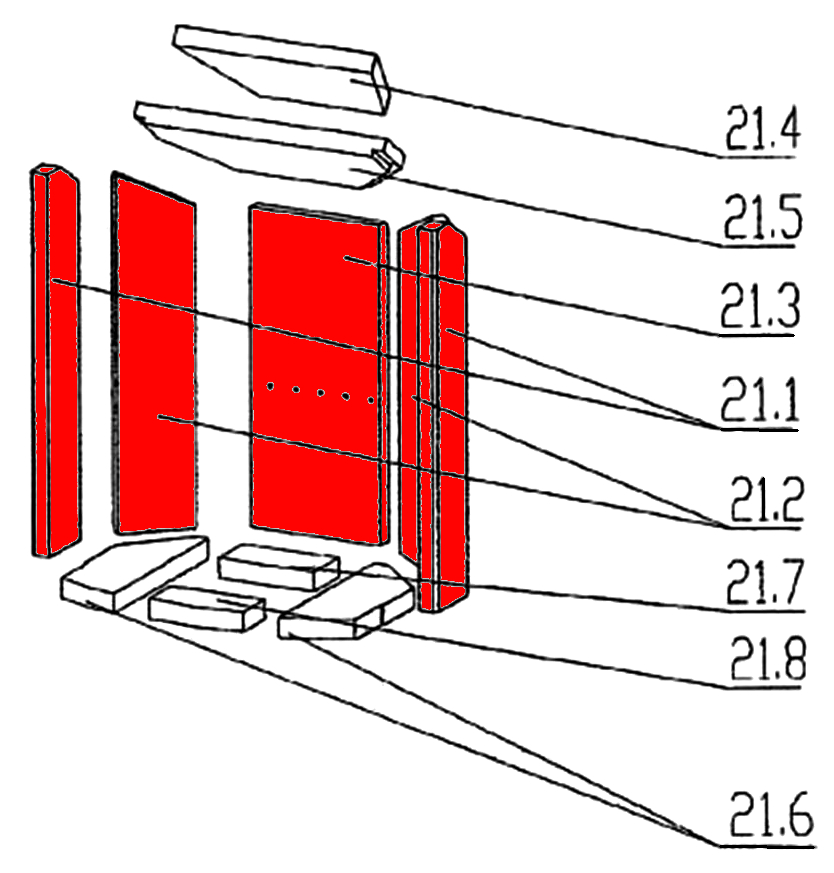 21.4
21.5
21.3
21.1
21.2
21.7
21.8
21.6