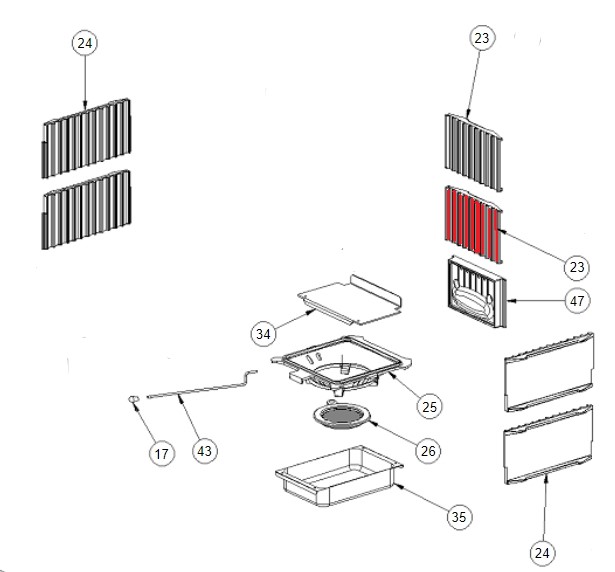 24
23
23
47
34
25
17
43
26
35
24