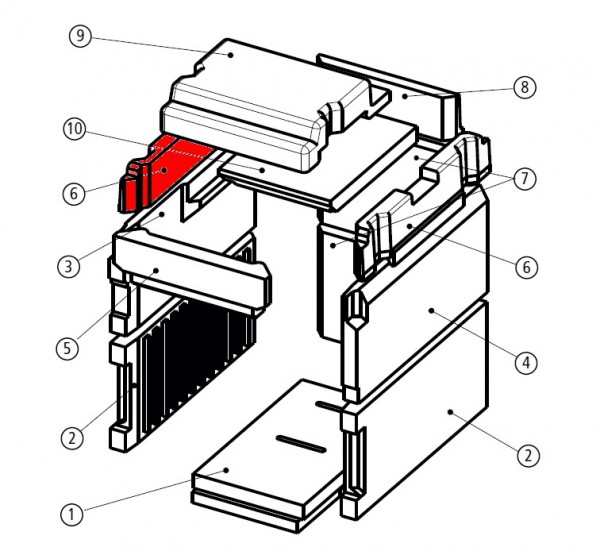 9
8
10
7
6
3
6
5
4
2
2
1