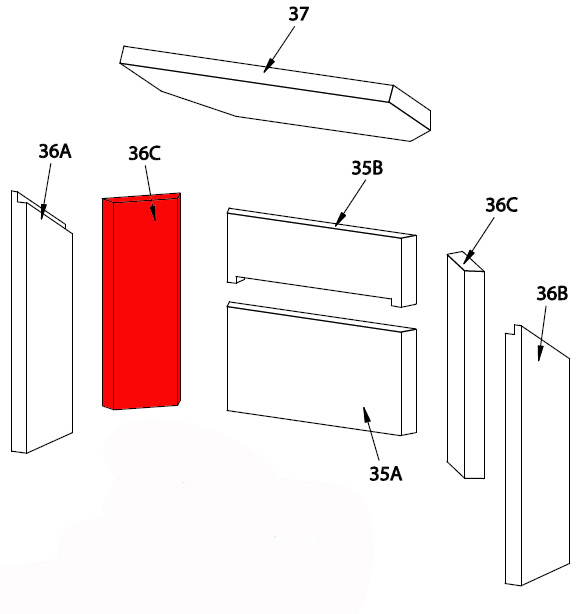 37

36A

36C

35B

36C

36B

35A